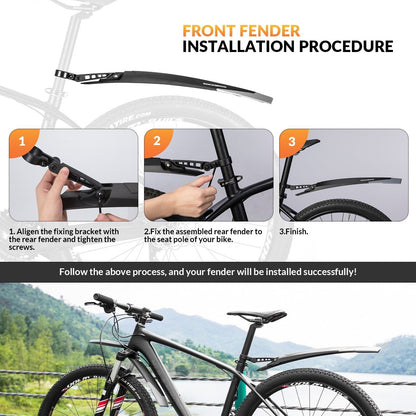 FRONT FENDER
INSTALLATION PROCEDURE

1

2

3

1. Aligen the fixing bracket with the rear fender and tighten the screws.

2.Fix the assembled rear fender to the seat pole of your bike.

3.Finish.

Follow the above process, and your fender will be installed successfully!