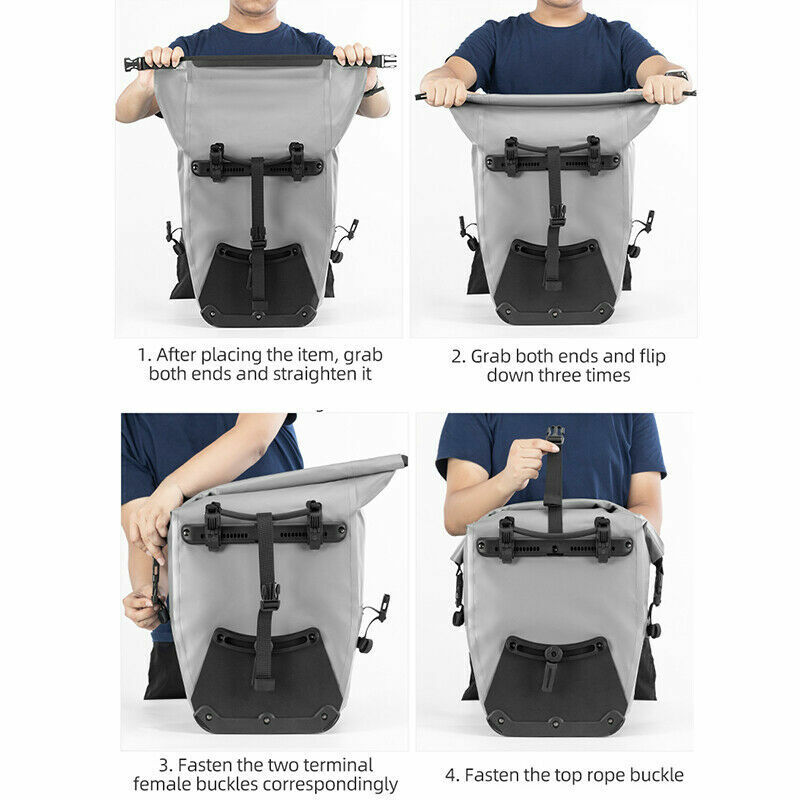 1. After placing the item, grab both ends and straighten it

2. Grab both ends and flip down three times

3. Fasten the two terminal female buckles correspondingly

4. Fasten the top rope buckle