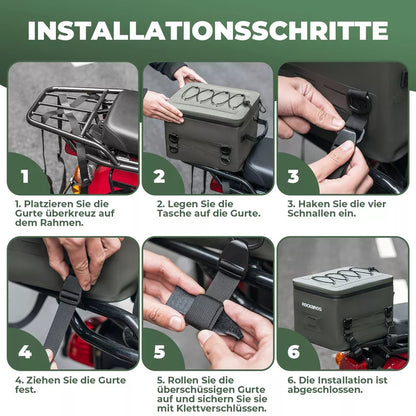 INSTALLATIONSSCHRITTE

1

1. Platzieren Sie die Gurte überkreuz auf dem Rahmen.

2

2. Legen Sie die Tasche auf die Gurte.

3

3. Haken Sie die vier Schnallen ein.

4

4. Ziehen Sie die Gurte fest.

5

5. Rollen Sie die überschüssigen Gurte auf und sichern Sie sie mit Klettverschlüssen.

ROCKBROS

6

6. Die Installation ist abgeschlossen.