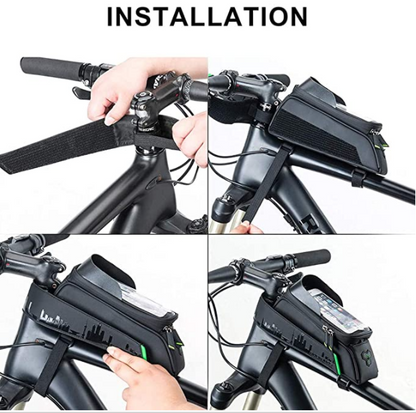 INSTALLATION