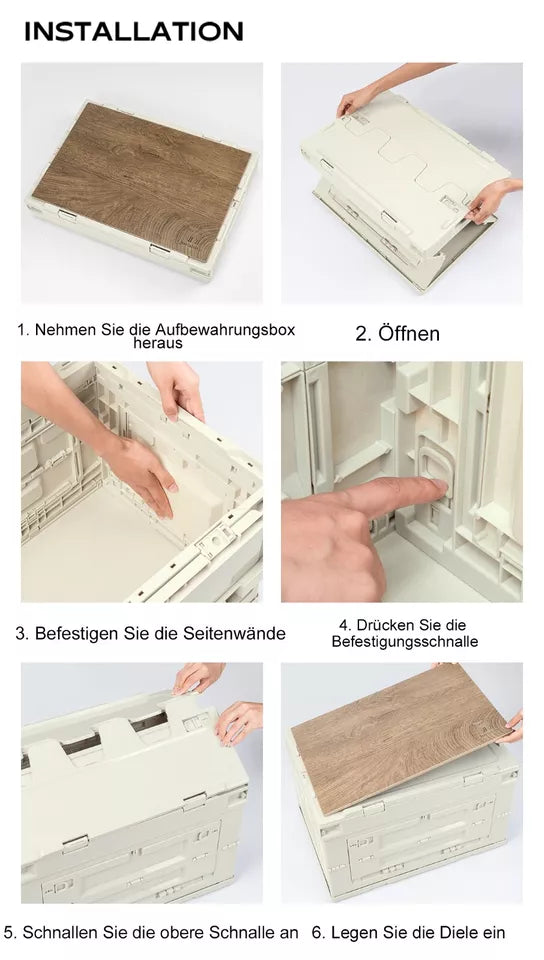 INSTALLATION

1. Nehmen Sie die Aufbewahrungsbox heraus

2. Öffnen

3. Befestigen Sie die Seitenwände

4. Drücken Sie die Befestigungsschnalle

5. Schnallen Sie die obere Schnalle an

6. Legen Sie die Diele ein