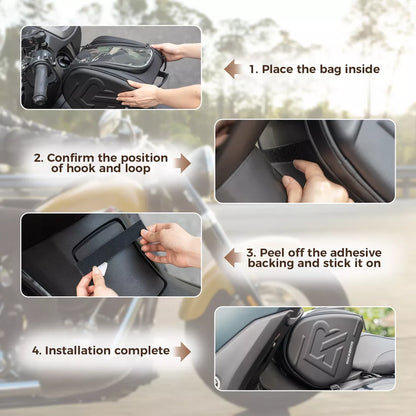 1. Place the bag inside

2. Confirm the position of hook and loop

3. Peel off the adhesive backing and stick it on

4. Installation complete