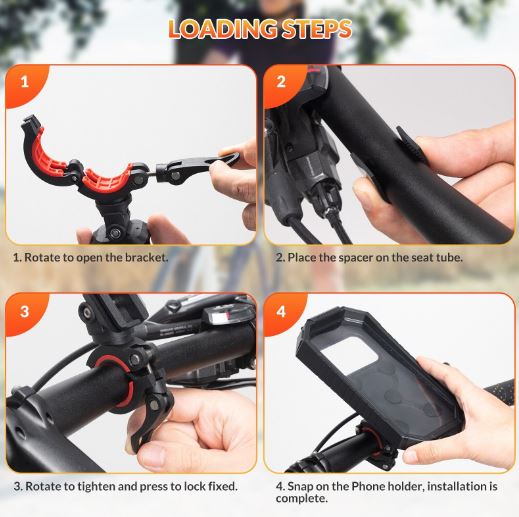 LOADING STEPS

1

1. Rotate to open the bracket.

2

2. Place the spacer on the seat tube.

3

3. Rotate to tighten and press to lock fixed.

4

4. Snap on the Phone holder, installation is complete.