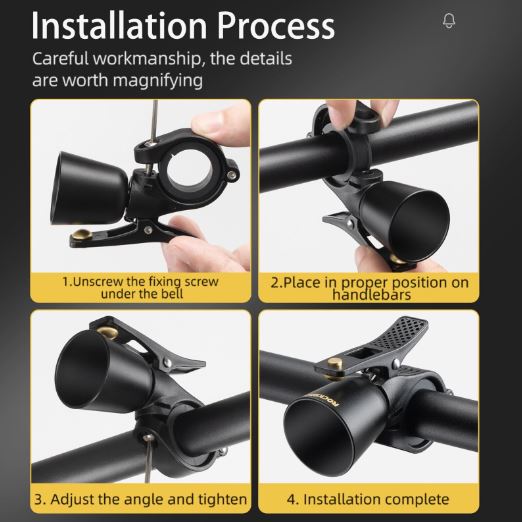 Installation Process

Careful workmanship, the details are worth magnifying

1.Unscrew the fixing screw under the bell

2.Place in proper position on handlebars

3. Adjust the angle and tighten

ROCKBROS

4. Installation complete